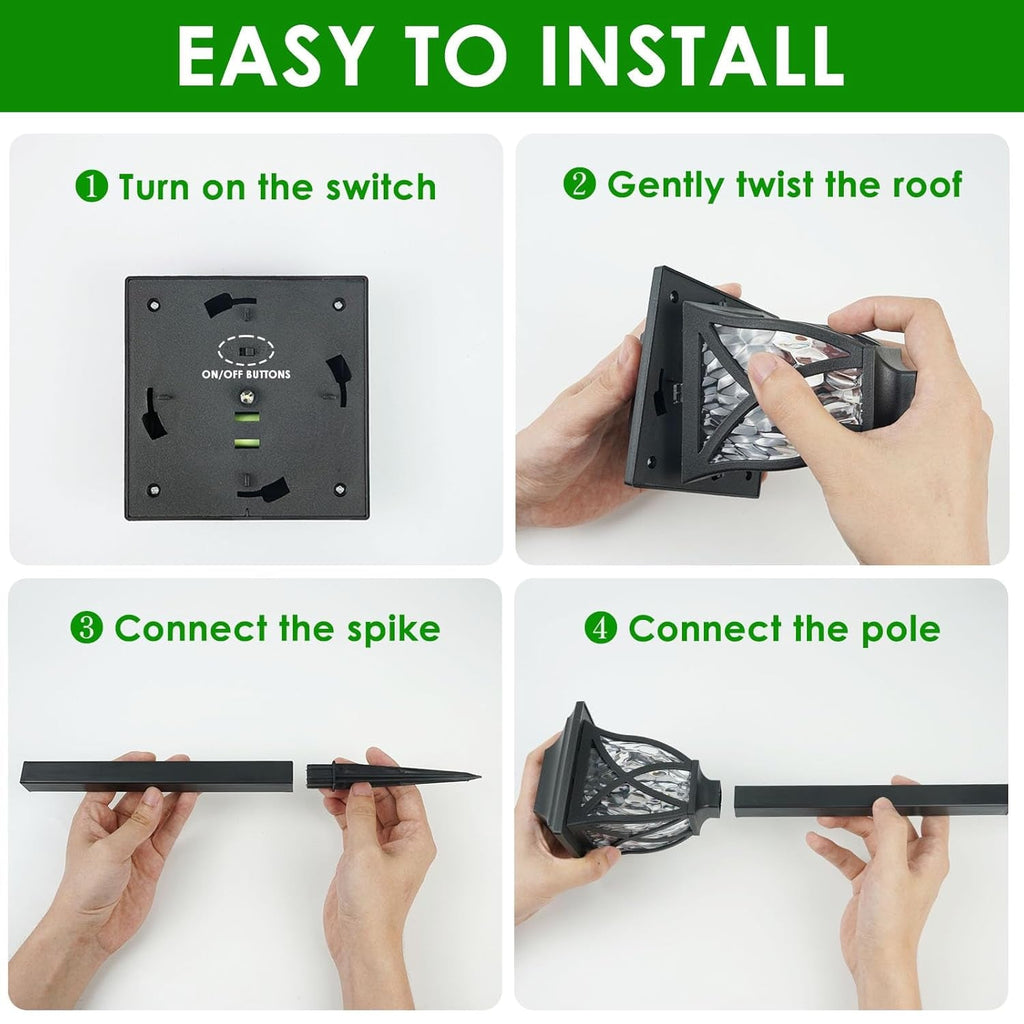 EASY TO INSTALL

❶ Turn on the switch

ON/OFF BUTTONS

❷ Gently twist the roof

❸ Connect the spike

❹ Connect the pole